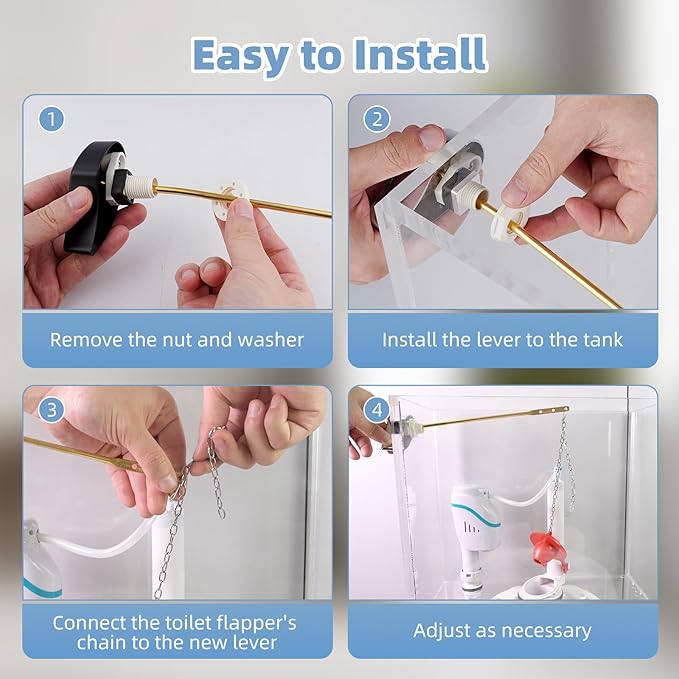 Easy to Install

1

Remove the nut and washer

2

Install the lever to the tank

3

Connect the toilet flapper's chain to the new lever

4

Adjust as necessary