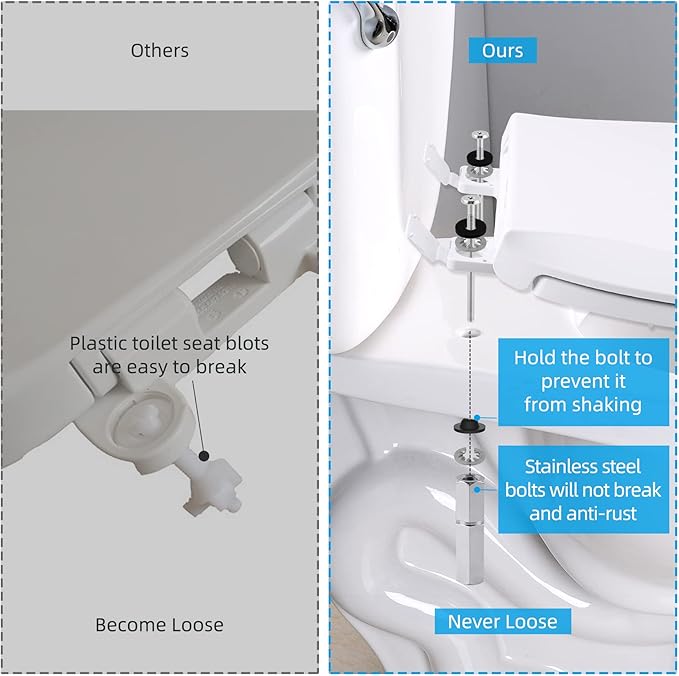 Others

Plastic toilet seat blots are easy to break

Become Loose

Ours

Hold the bolt to prevent it from shaking

Stainless steel bolts will not break and anti-rust

Never Loose