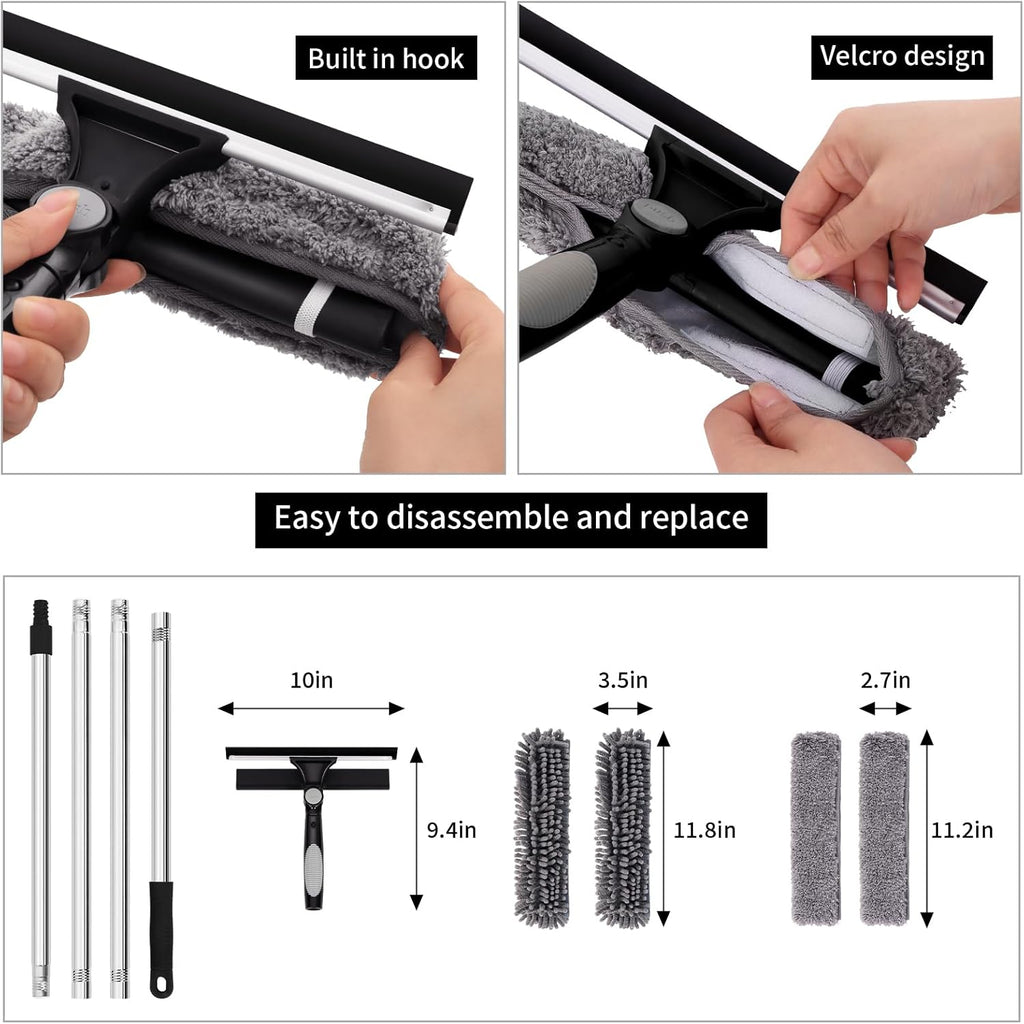 Built in hook

Velcro design

Easy to disassemble and replace

10in

9.4in

3.5in

11.8in

2.7in

11.2in