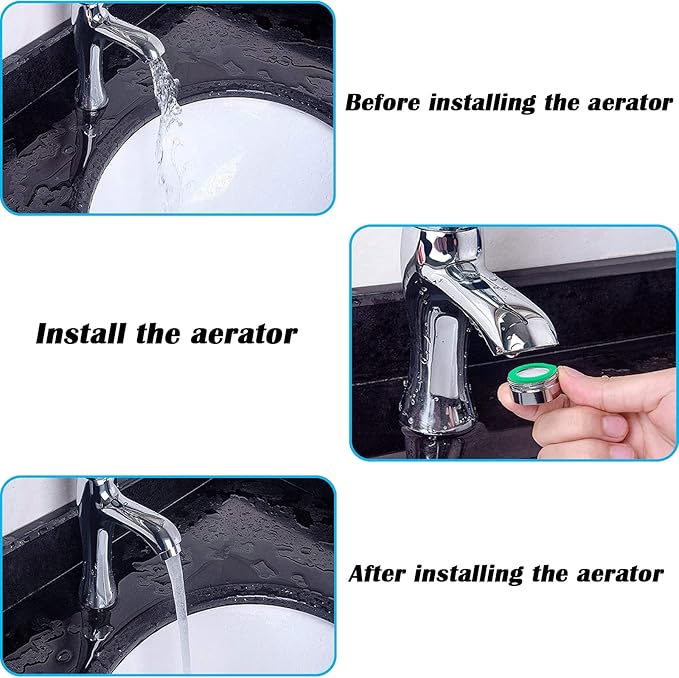 Before installing the aerator

Install the aerator

After installing the aerator