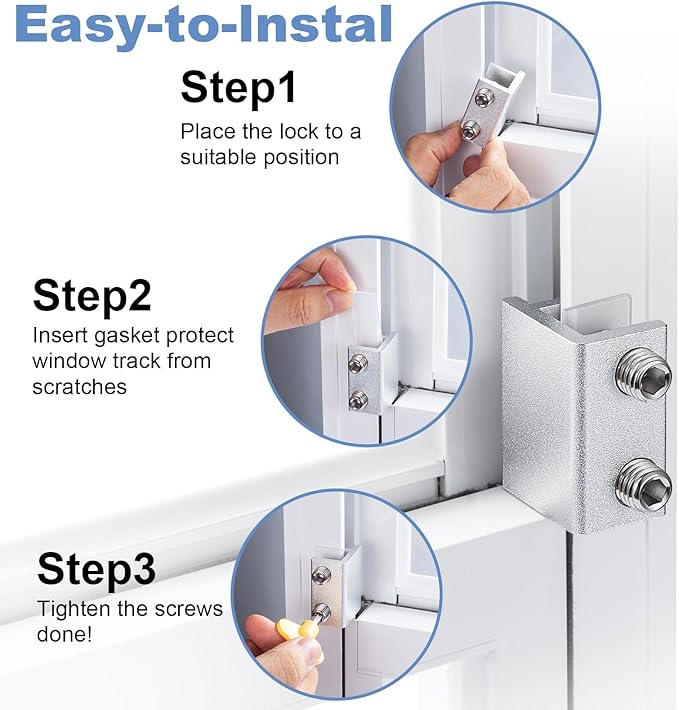 Easy-to-Instal

Step1
Place the lock to a suitable position

Step2
Insert gasket protect window track from scratches

Step3
Tighten the screws done!