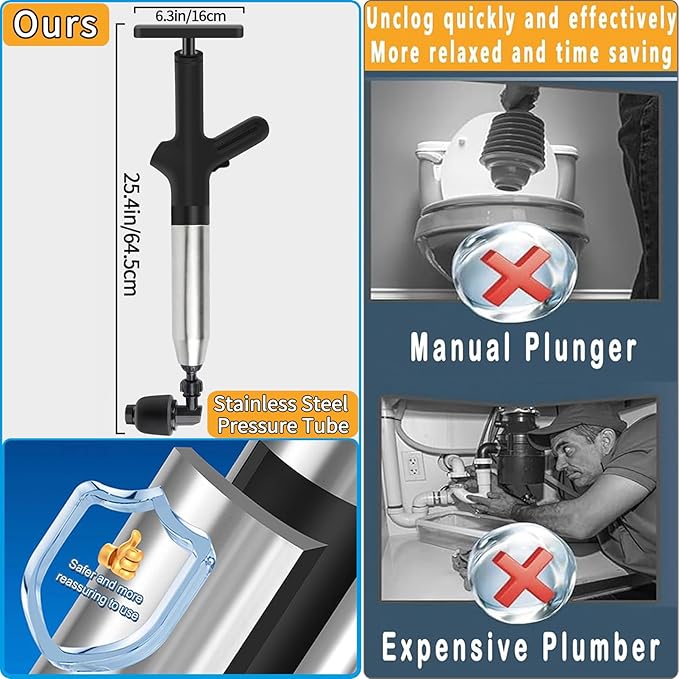 Ours

6.3in/16cm

25.4in/64.5cm

Stainless Steel Pressure Tube

Safer and more reassuring to use

Unclog quickly and effectively
More relaxed and time saving

Manual Plunger

Expensive Plumber