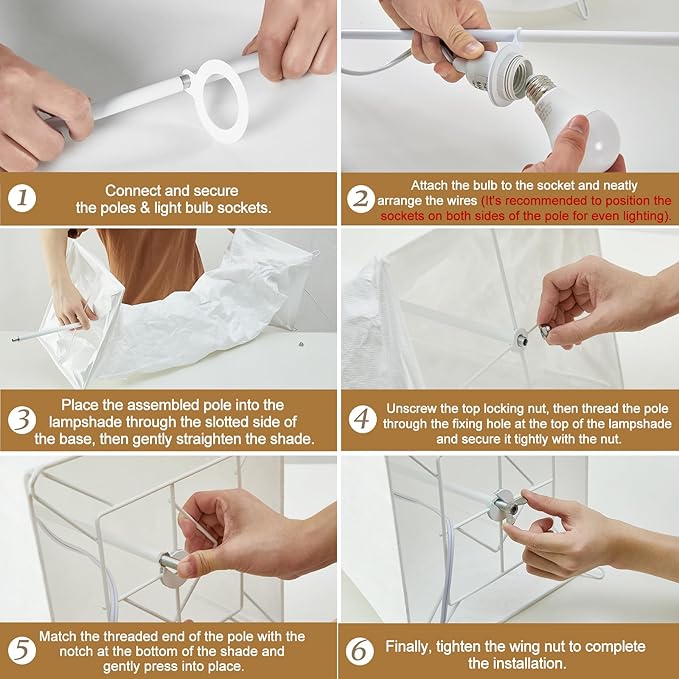 1 Connect and secure the poles & light bulb sockets.

2 Attach the bulb to the socket and neatly arrange the wires (It's recommended to position the sockets on both sides of the pole for even lighting).

3 Place the assembled pole into the lampshade through the slotted side of the base, then gently straighten the shade.

4 Unscrew the top locking nut, then thread the pole through the fixing hole at the top of the lampshade and secure it tightly with the nut.

5 Match the threaded end of the pole with the notch at the bottom of the shade and gently press into place.

6 Finally, tighten the wing nut to complete the installation.