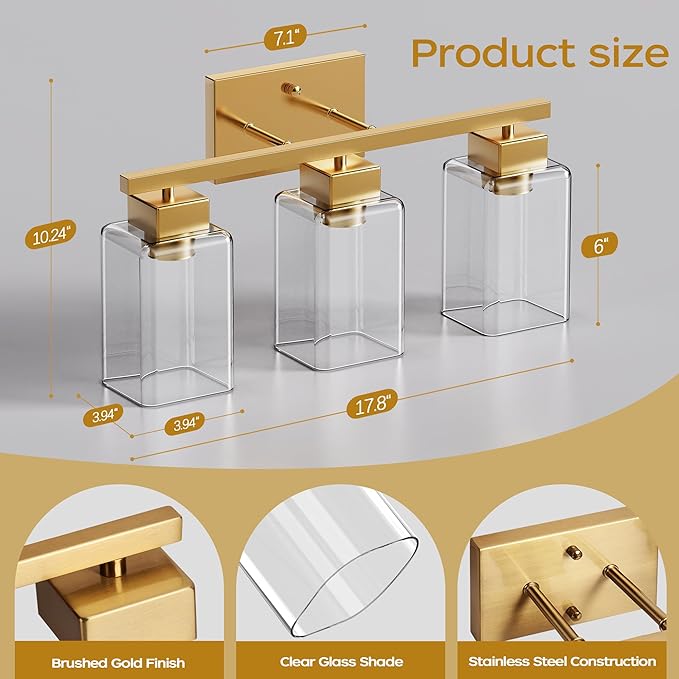 Product size

7.1"

10.24"

6"

3.94"

3.94"

17.8"

Brushed Gold Finish

Clear Glass Shade

Stainless Steel Construction