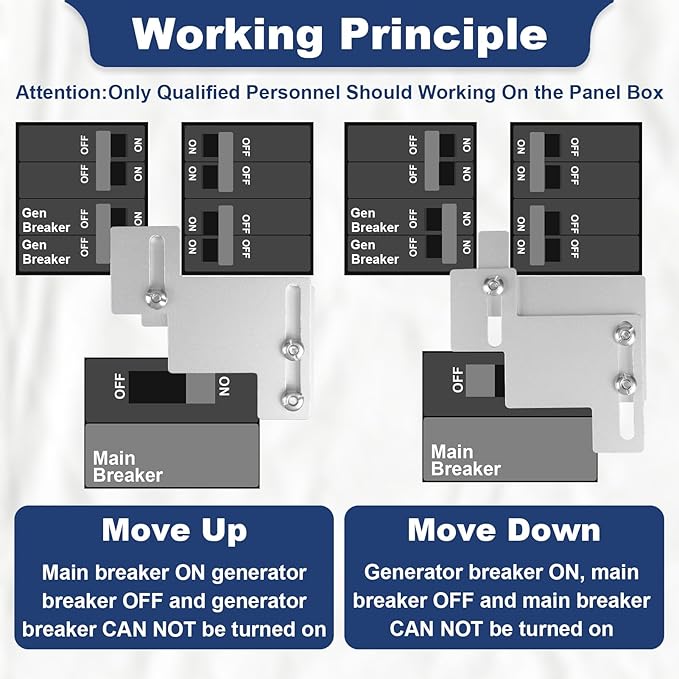 Working Principle

Attention:Only Qualified Personnel Should Working On the Panel Box

OFF ON
OFF ON
Gen Breaker OFF ON
Gen Breaker OFF

ON OFF
ON OFF
ON OFF
ON OFF

OFF ON

Main Breaker

OFF ON
OFF ON
Gen Breaker OFF ON
Gen Breaker OFF ON

ON OFF
ON OFF
ON OFF
ON OFF

OFF

Main Breaker

Move Up

Main breaker ON generator breaker OFF and generator breaker CAN NOT be turned on

Move Down

Generator breaker ON, main breaker OFF and main breaker CAN NOT be turned on