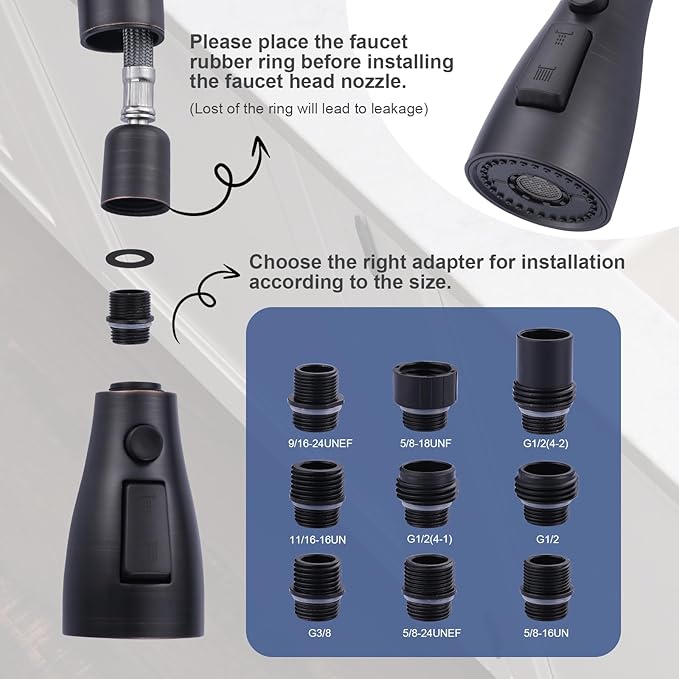 Please place the faucet rubber ring before installing the faucet head nozzle.

(Lost of the ring will lead to leakage)

Choose the right adapter for installation according to the size.

9/16-24UNEF
5/8-18UNF
G1/2(4-2)
11/16-16UN
G1/2(4-1)
G1/2
G3/8
5/8-24UNEF
5/8-16UN