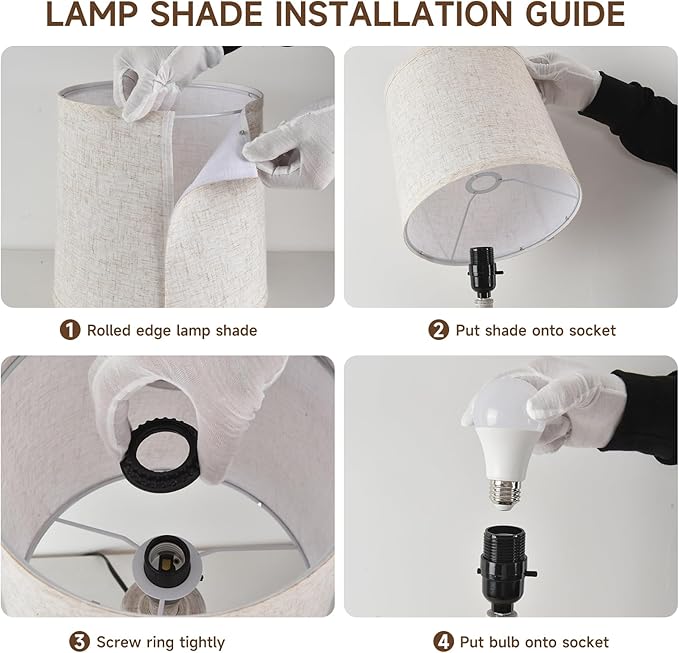 LAMP SHADE INSTALLATION GUIDE

1 Rolled edge lamp shade

2 Put shade onto socket

3 Screw ring tightly

4 Put bulb onto socket