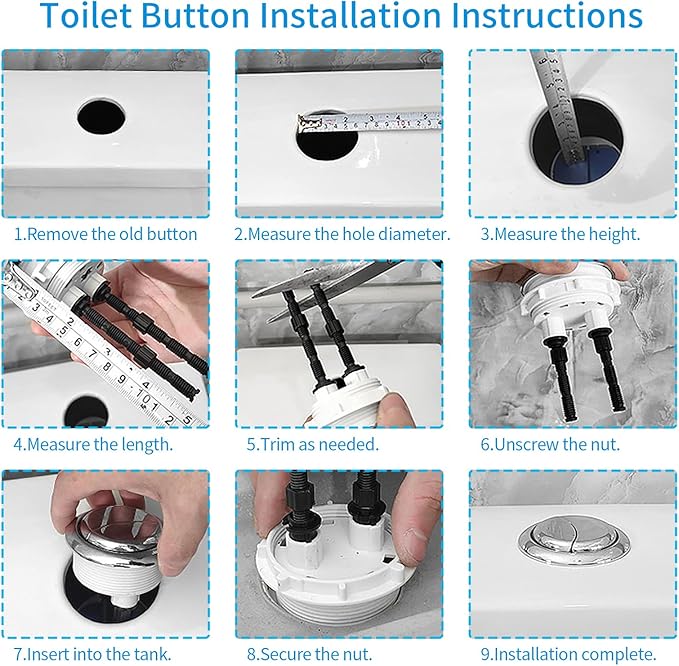 Toilet Button Installation Instructions

1.Remove the old button

2.Measure the hole diameter.

3.Measure the height.

4.Measure the length.

5.Trim as needed.

6.Unscrew the nut.

7.Insert into the tank.

8.Secure the nut.

9.Installation complete.