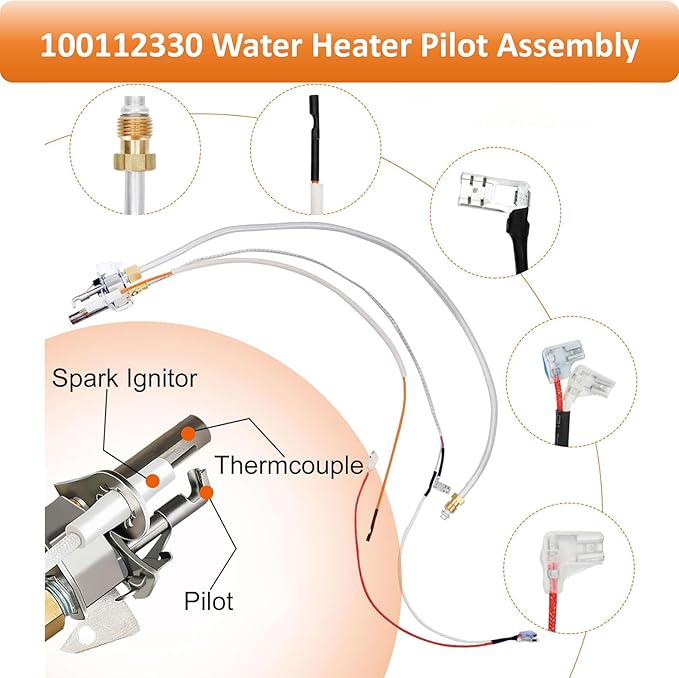 100112330 Water Heater Pilot Assembly

Spark Ignitor

Thermcouple

Pilot