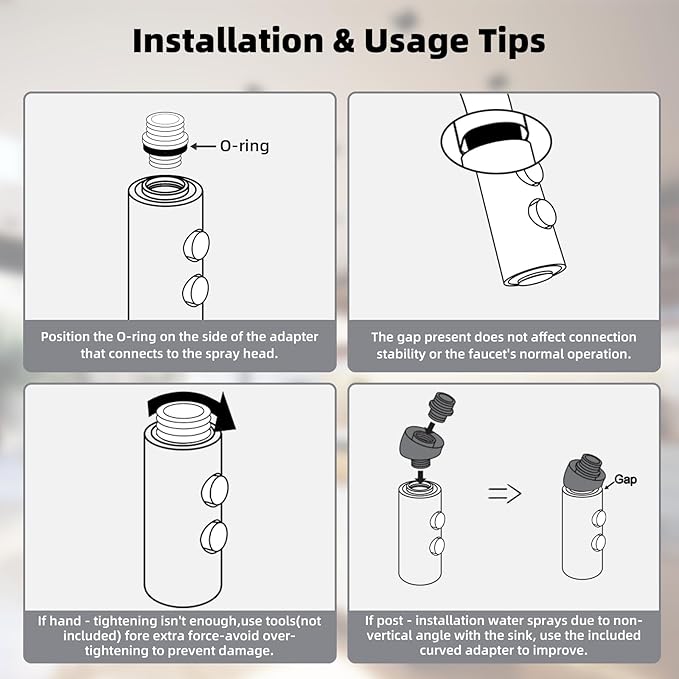 Installation & Usage Tips

O-ring

Position the O-ring on the side of the adapter that connects to the spray head.

The gap present does not affect connection stability or the faucet's normal operation.

If hand - tightening isn't enough,use tools(not included) fore extra force-avoid over-tightening to prevent damage.

Gap

If post - installation water sprays due to non-vertical angle with the sink, use the included curved adapter to improve.