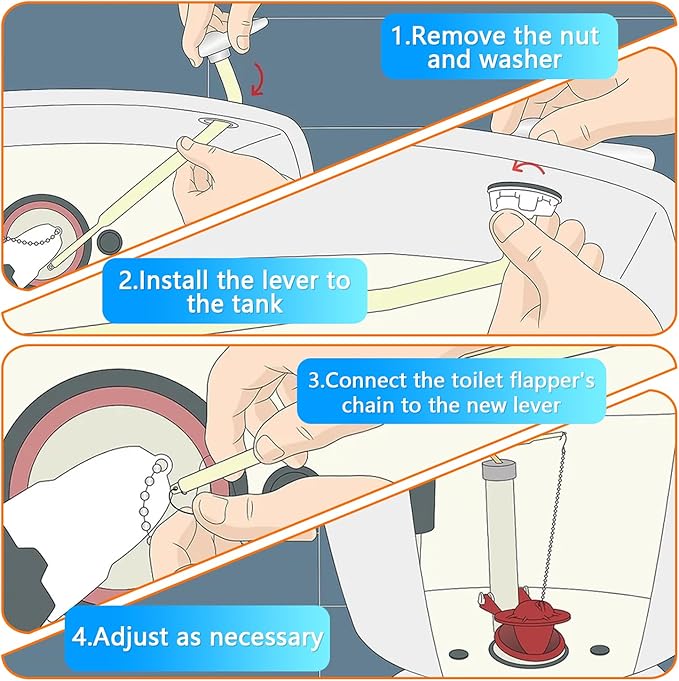 1.Remove the nut and washer

2.Install the lever to the tank

3.Connect the toilet flapper's chain to the new lever

4.Adjust as necessary