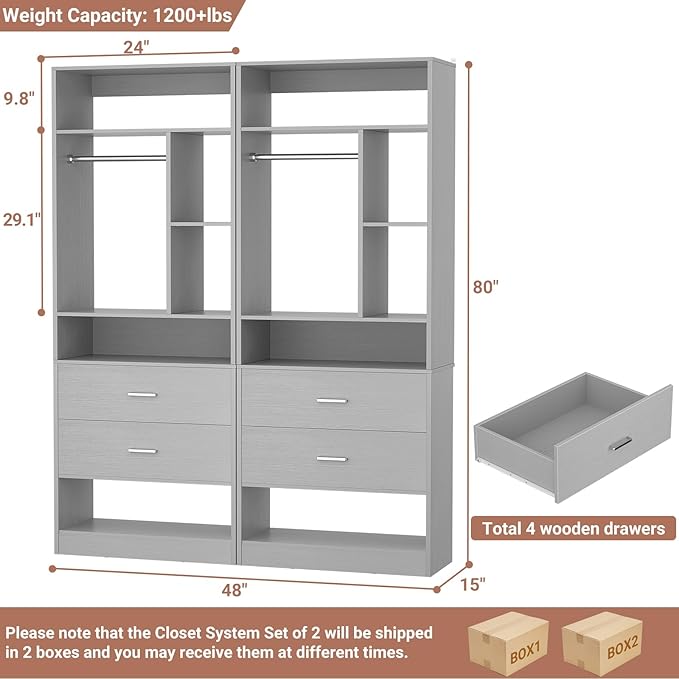 Weight Capacity: 1200+lbs

24"

9.8"

29.1"

80"

Total 4 wooden drawers

48"

15"

Please note that the Closet System Set of 2 will be shipped in 2 boxes and you may receive them at different times.

BOX1

BOX2