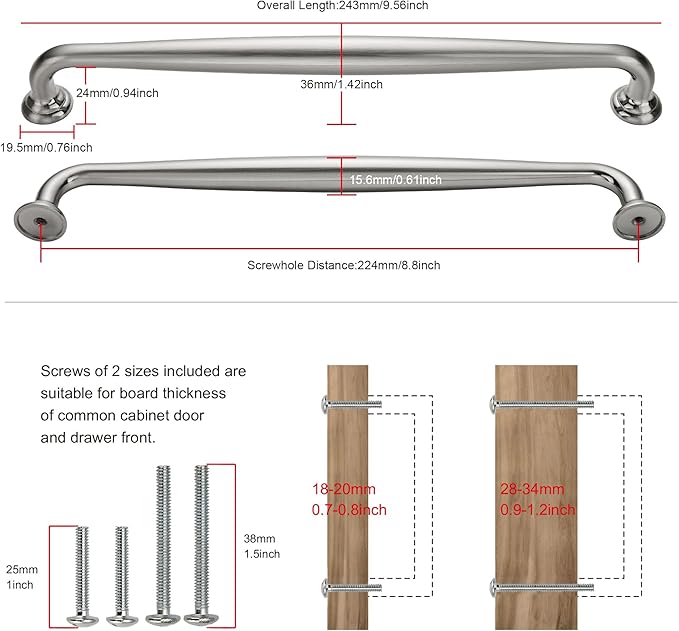 Overall Length:243mm/9.56inch

24mm/0.94inch

36mm/1.42inch

19.5mm/0.76inch

15.6mm/0.61inch

Screwhole Distance:224mm/8.8inch

Screws of 2 sizes included are suitable for board thickness of common cabinet door and drawer front.

25mm
1inch

38mm
1.5inch

18-20mm
0.7-0.8inch

28-34mm
0.9-1.2inch