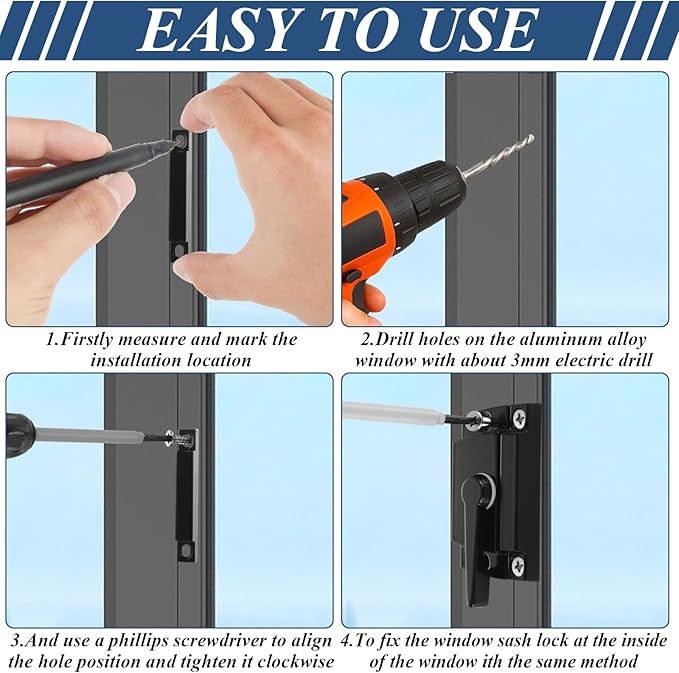 EASY TO USE

1.Firstly measure and mark the installation location

2.Drill holes on the aluminum alloy window with about 3mm electric drill

3.And use a phillips screwdriver to align the hole position and tighten it clockwise

4.To fix the window sash lock at the inside of the window ith the same method