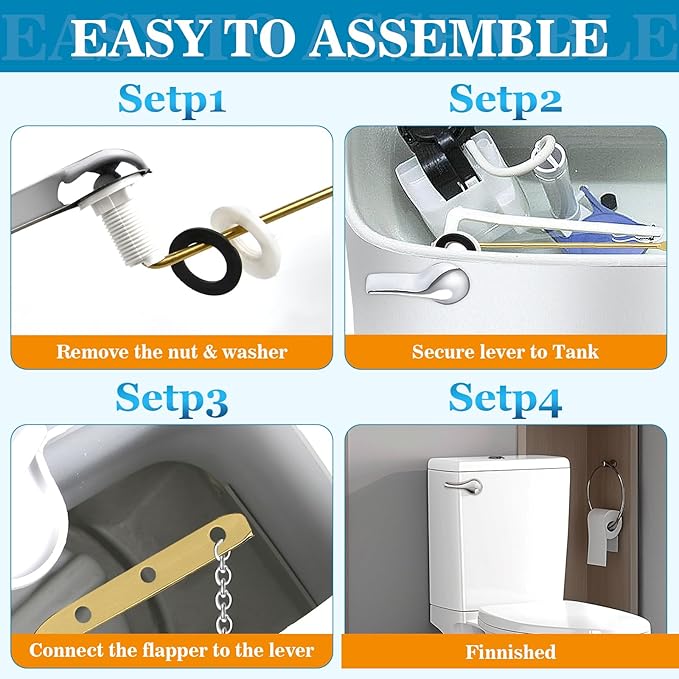 EASY TO ASSEMBLE

Setp1

Remove the nut & washer

Setp2

Secure lever to Tank

Setp3

Connect the flapper to the lever

Setp4

Finnished