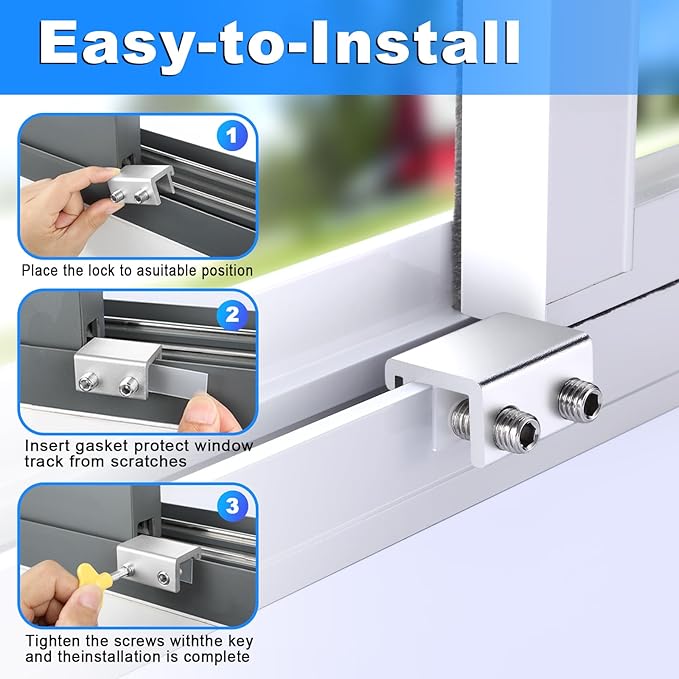 Easy-to-Install

1

Place the lock to asuitable position

2

Insert gasket protect window track from scratches

3

Tighten the screws withthe key and theinstallation is complete