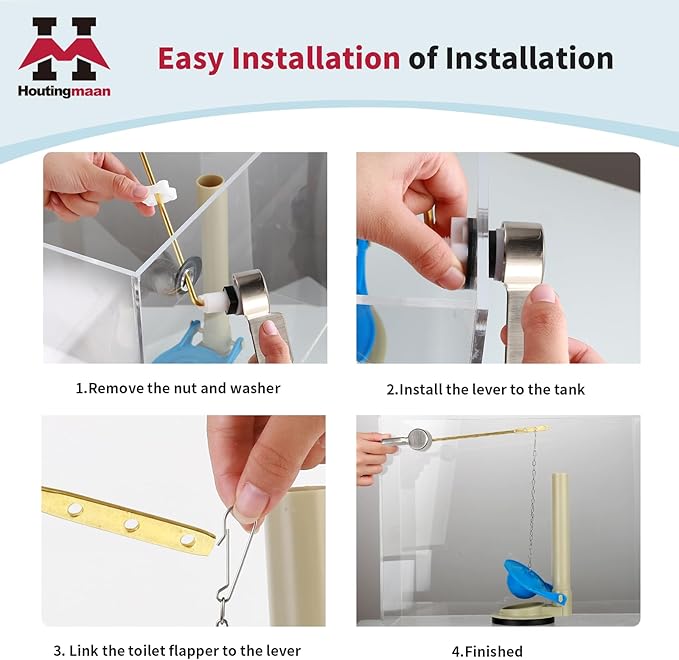 Houtingmaan

Easy Installation of Installation

1.Remove the nut and washer

2.Install the lever to the tank

3. Link the toilet flapper to the lever

4.Finished