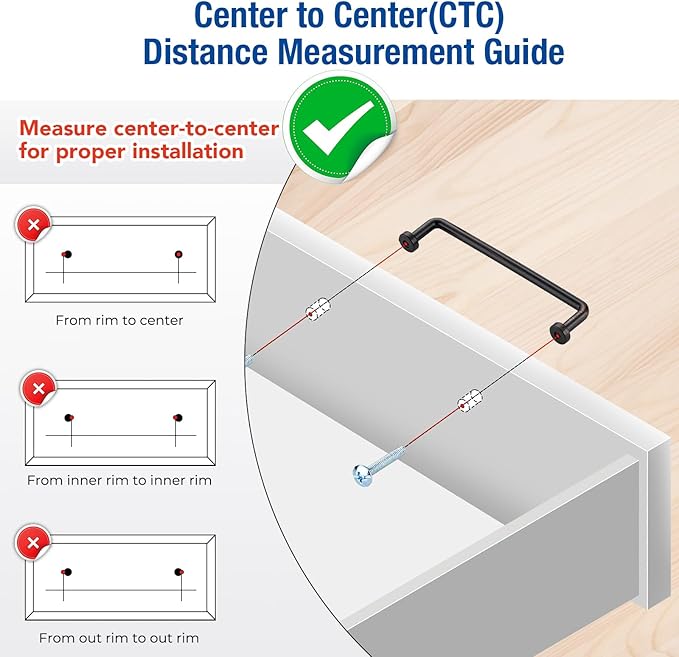 Center to Center(CTC)
Distance Measurement Guide

Measure center-to-center for proper installation

From rim to center

From inner rim to inner rim

From out rim to out rim