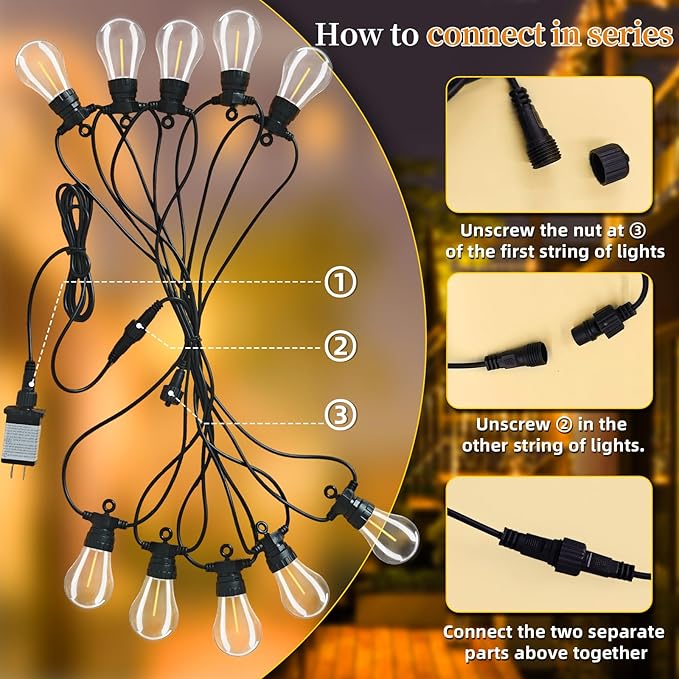 How to connect in series

①

②

③

Unscrew the nut at ③ of the first string of lights

Unscrew ② in the other string of lights.

Connect the two separate parts above together