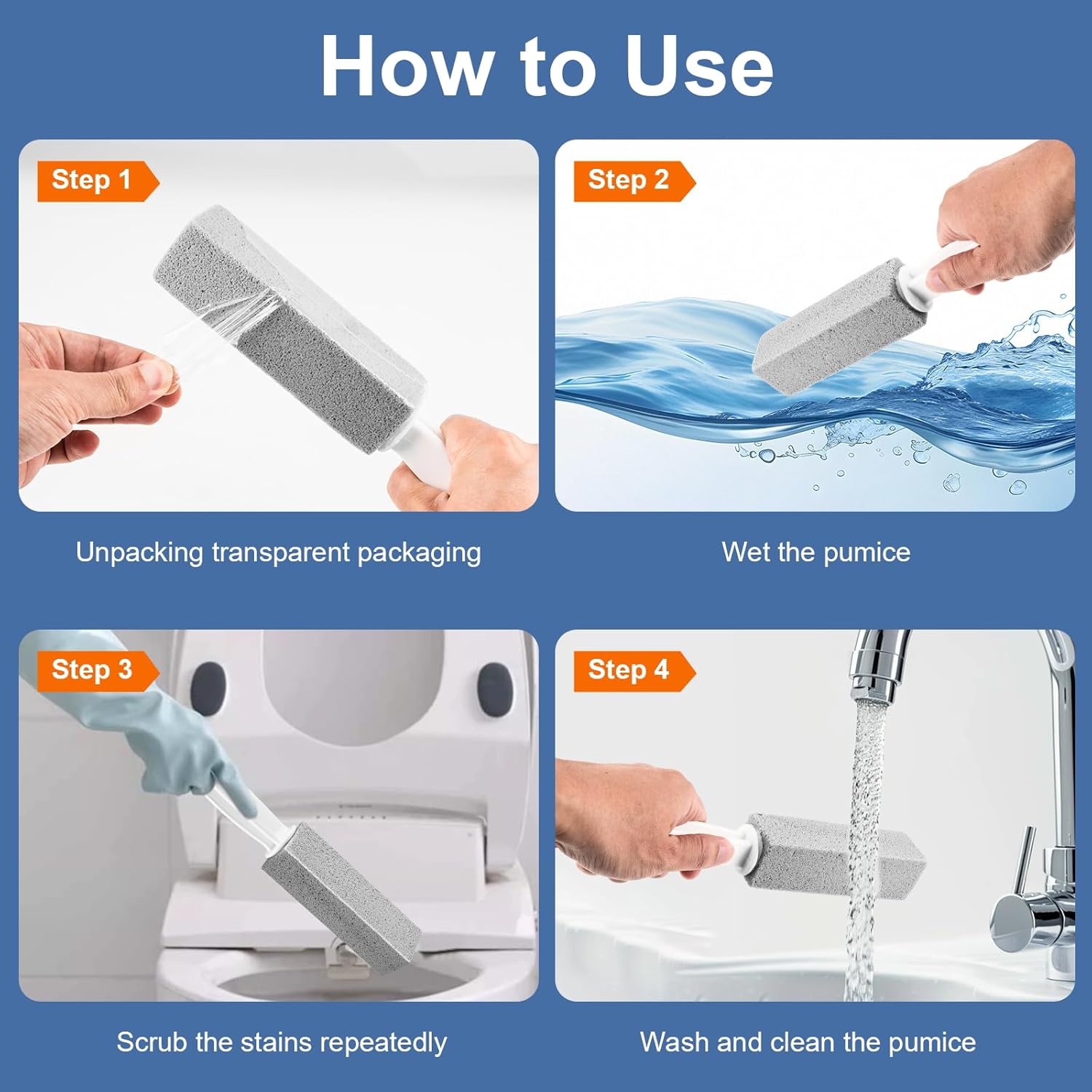 How to Use

Step 1

Unpacking transparent packaging

Step 2

Wet the pumice

Step 3

Scrub the stains repeatedly

Step 4

Wash and clean the pumice