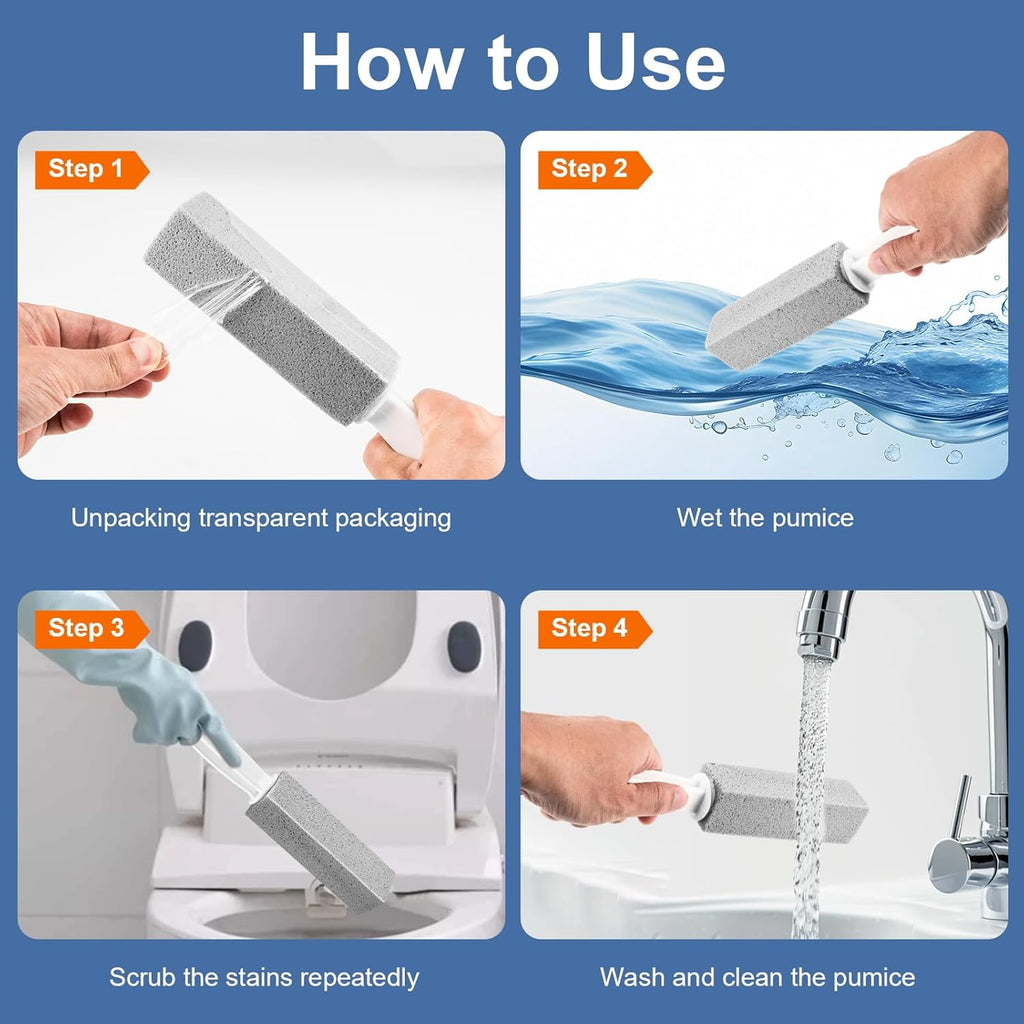 How to Use

Step 1

Unpacking transparent packaging

Step 2

Wet the pumice

Step 3

Scrub the stains repeatedly

Step 4

Wash and clean the pumice