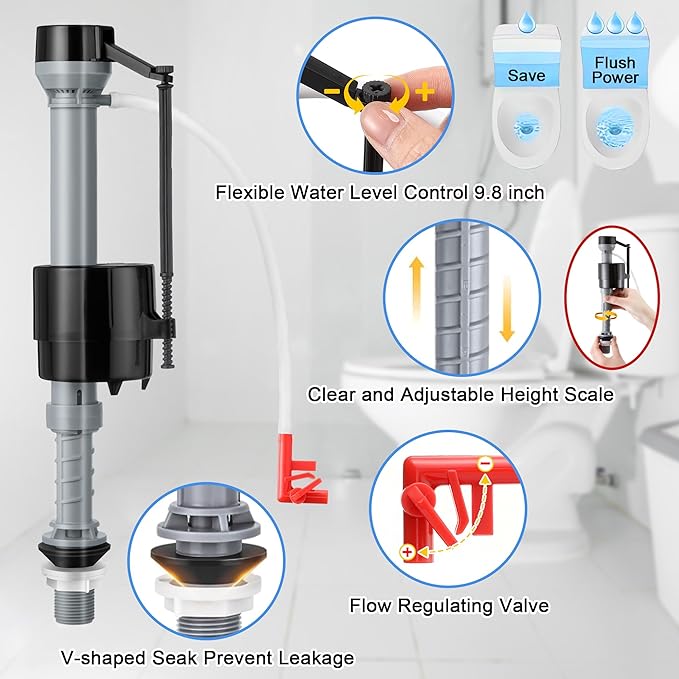 Save

Flush Power

Flexible Water Level Control 9.8 inch

Clear and Adjustable Height Scale

Flow Regulating Valve

V-shaped Seak Prevent Leakage