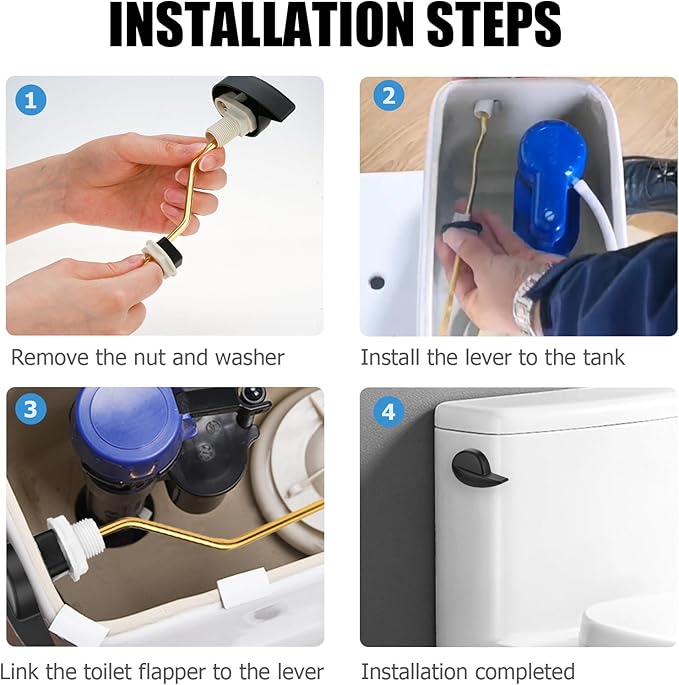 INSTALLATION STEPS

1

Remove the nut and washer

2

Install the lever to the tank

3

Link the toilet flapper to the lever

4

Installation completed