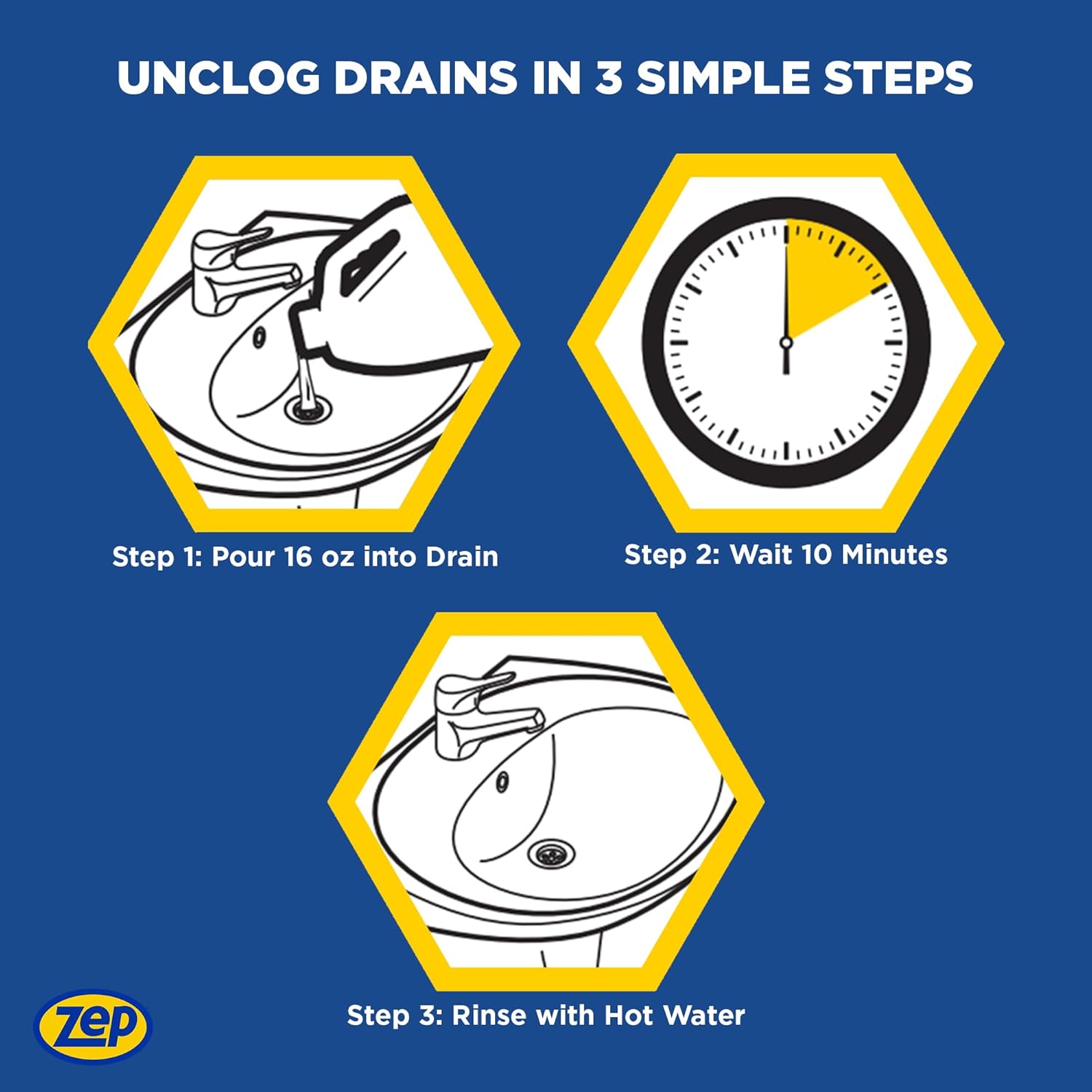 UNCLOG DRAINS IN 3 SIMPLE STEPS

Step 1: Pour 16 oz into Drain

Step 2: Wait 10 Minutes

Step 3: Rinse with Hot Water

Zep