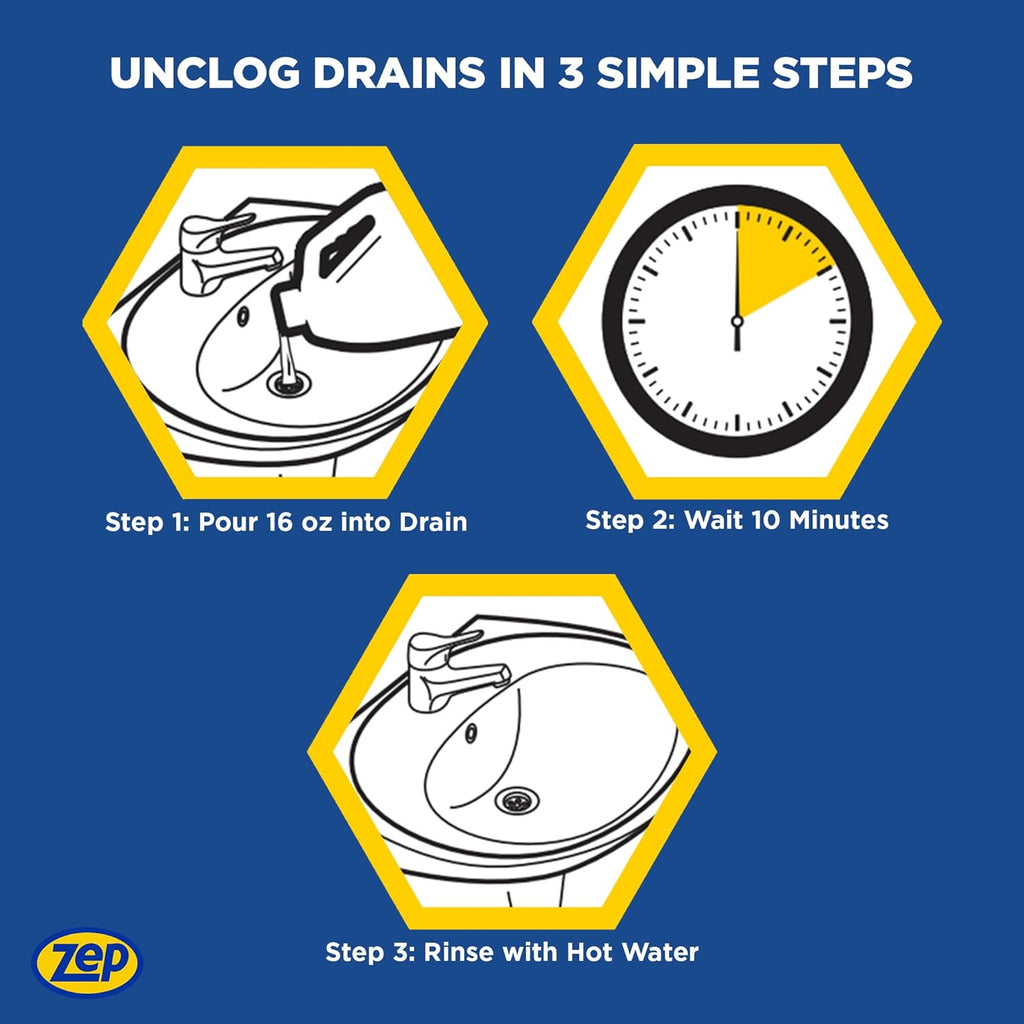 UNCLOG DRAINS IN 3 SIMPLE STEPS

Step 1: Pour 16 oz into Drain

Step 2: Wait 10 Minutes

Step 3: Rinse with Hot Water

Zep