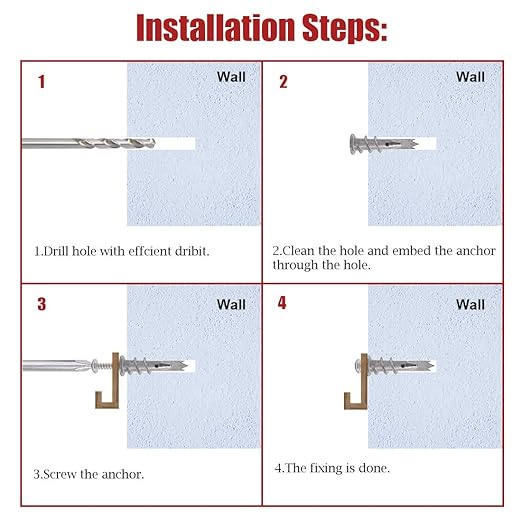 Installation Steps:

1

Wall

1.Drill hole with effcient dribit.

2

Wall

2.Clean the hole and embed the anchor through the hole.

3

Wall

3.Screw the anchor.

4

Wall

4.The fixing is done.