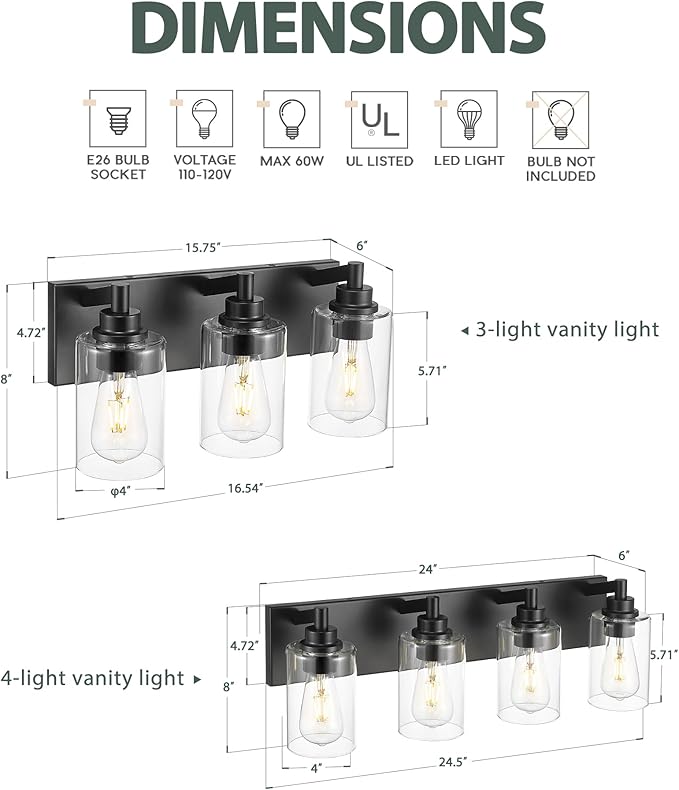 DIMENSIONS

E26 BULB SOCKET

VOLTAGE 110-120V

MAX 60W

UL

UL LISTED

LED LIGHT

BULB NOT INCLUDED

15.75"

6"

4.72"

8"

5.71"

φ4"

16.54"

◂ 3-light vanity light

24"

6"

4.72"

8"

5.71"

4"

24.5"

4-light vanity light ▸