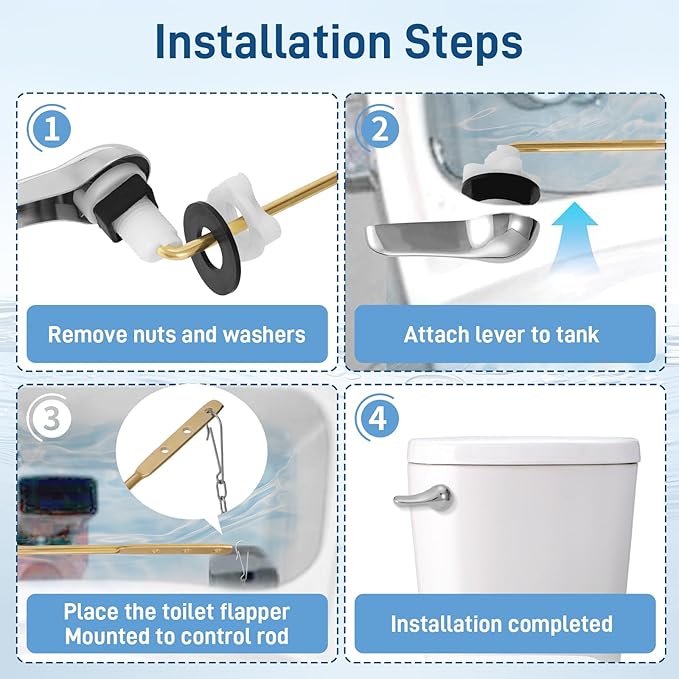 Installation Steps

1
Remove nuts and washers

2
Attach lever to tank

3
Place the toilet flapper Mounted to control rod

4
Installation completed