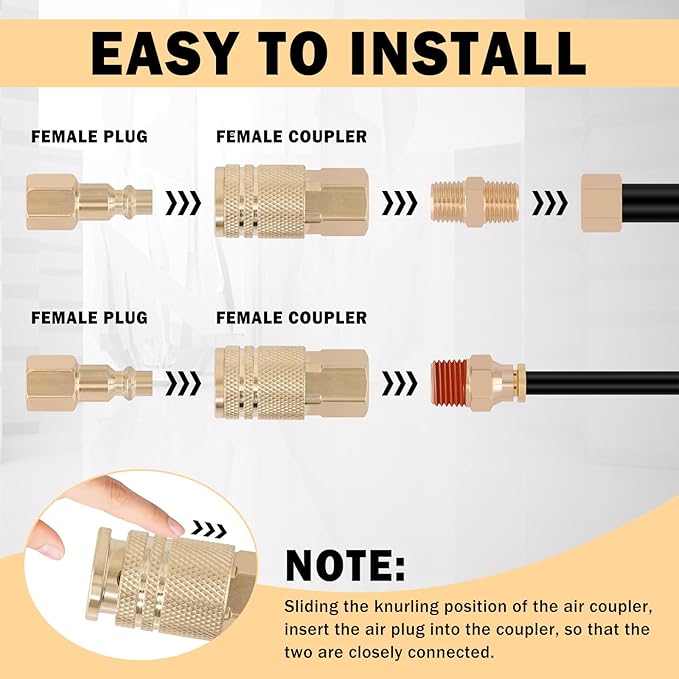 EASY TO INSTALL

FEMALE PLUG

FEMALE COUPLER

FEMALE PLUG

FEMALE COUPLER

NOTE:

Sliding the knurling position of the air coupler, insert the air plug into the coupler, so that the two are closely connected.