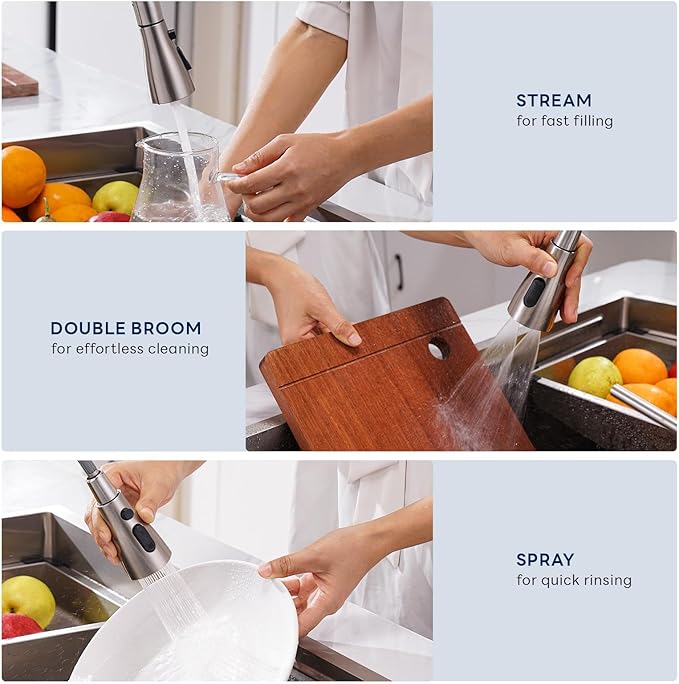 STREAM
for fast filling

DOUBLE BROOM
for effortless cleaning

SPRAY
for quick rinsing