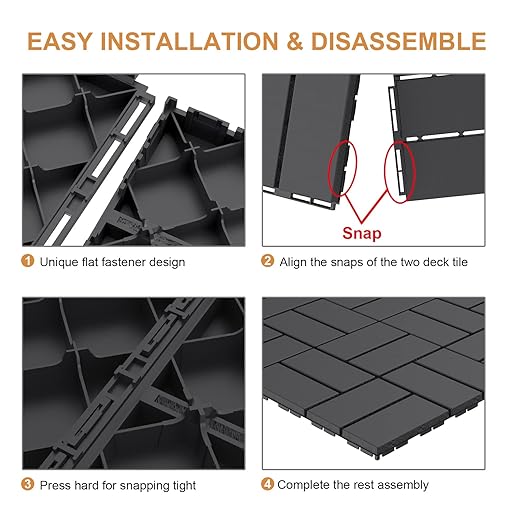 EASY INSTALLATION & DISASSEMBLE

Snap

1 Unique flat fastener design

2 Align the snaps of the two deck tile

3 Press hard for snapping tight

4 Complete the rest assembly