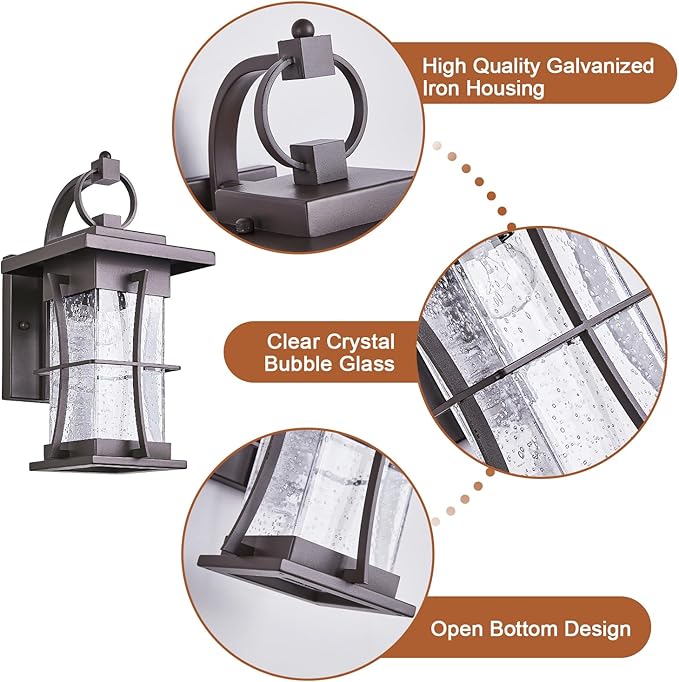 High Quality Galvanized Iron Housing

Clear Crystal Bubble Glass

Open Bottom Design