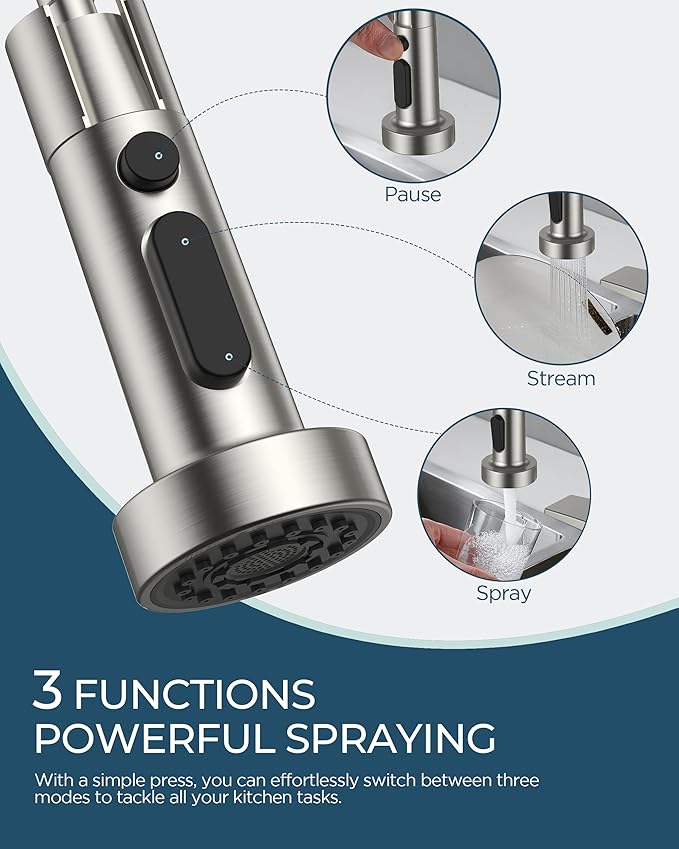 Pause

Stream

Spray

3 FUNCTIONS
POWERFUL SPRAYING

With a simple press, you can effortlessly switch between three modes to tackle all your kitchen tasks.