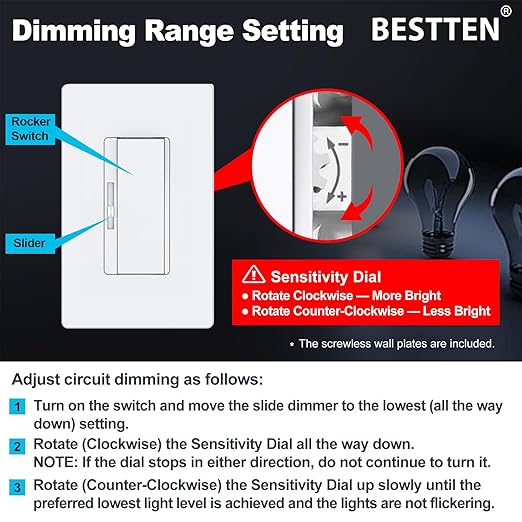 Dimming Range Setting BESTTEN®

Rocker Switch

Slider

−

+

Sensitivity Dial
• Rotate Clockwise — More Bright
• Rotate Counter-Clockwise — Less Bright

• The screwless wall plates are included.

Adjust circuit dimming as follows:

1 Turn on the switch and move the slide dimmer to the lowest (all the way down) setting.

2 Rotate (Clockwise) the Sensitivity Dial all the way down.
NOTE: If the dial stops in either direction, do not continue to turn it.

3 Rotate (Counter-Clockwise) the Sensitivity Dial up slowly until the preferred lowest light level is achieved and the lights are not flickering.