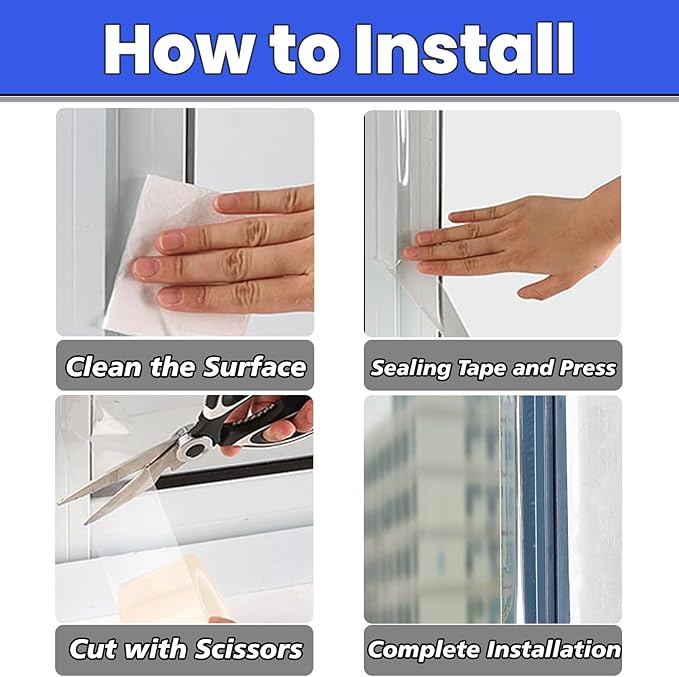 How to Install

Clean the Surface

Sealing Tape and Press

Cut with Scissors

Complete Installation