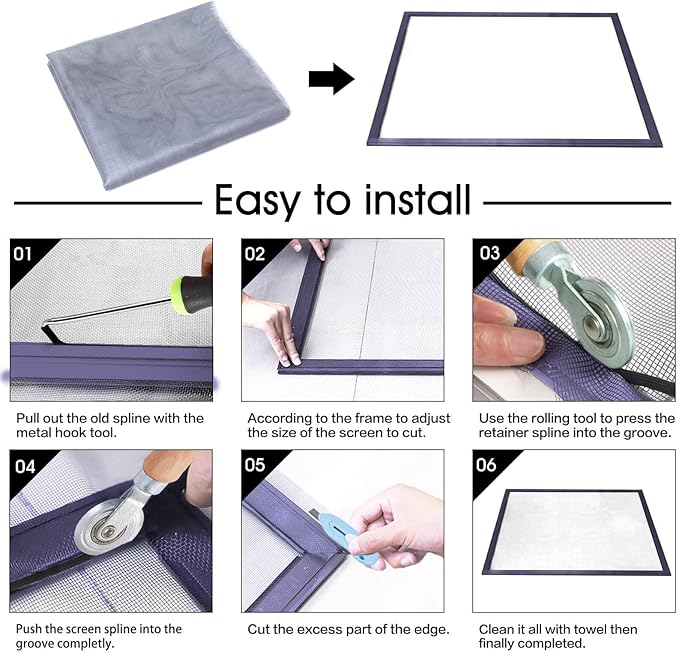 Easy to install

01

Pull out the old spline with the metal hook tool.

02

According to the frame to adjust the size of the screen to cut.

03

Use the rolling tool to press the retainer spline into the groove.

04

Push the screen spline into the groove completly.

05

Cut the excess part of the edge.

06

Clean it all with towel then finally completed.