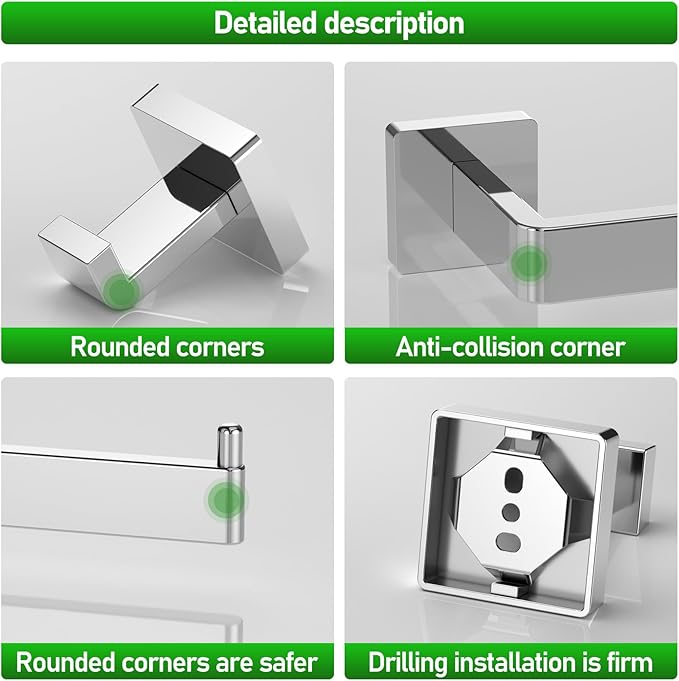 Detailed description

Rounded corners

Anti-collision corner

Rounded corners are safer

Drilling installation is firm