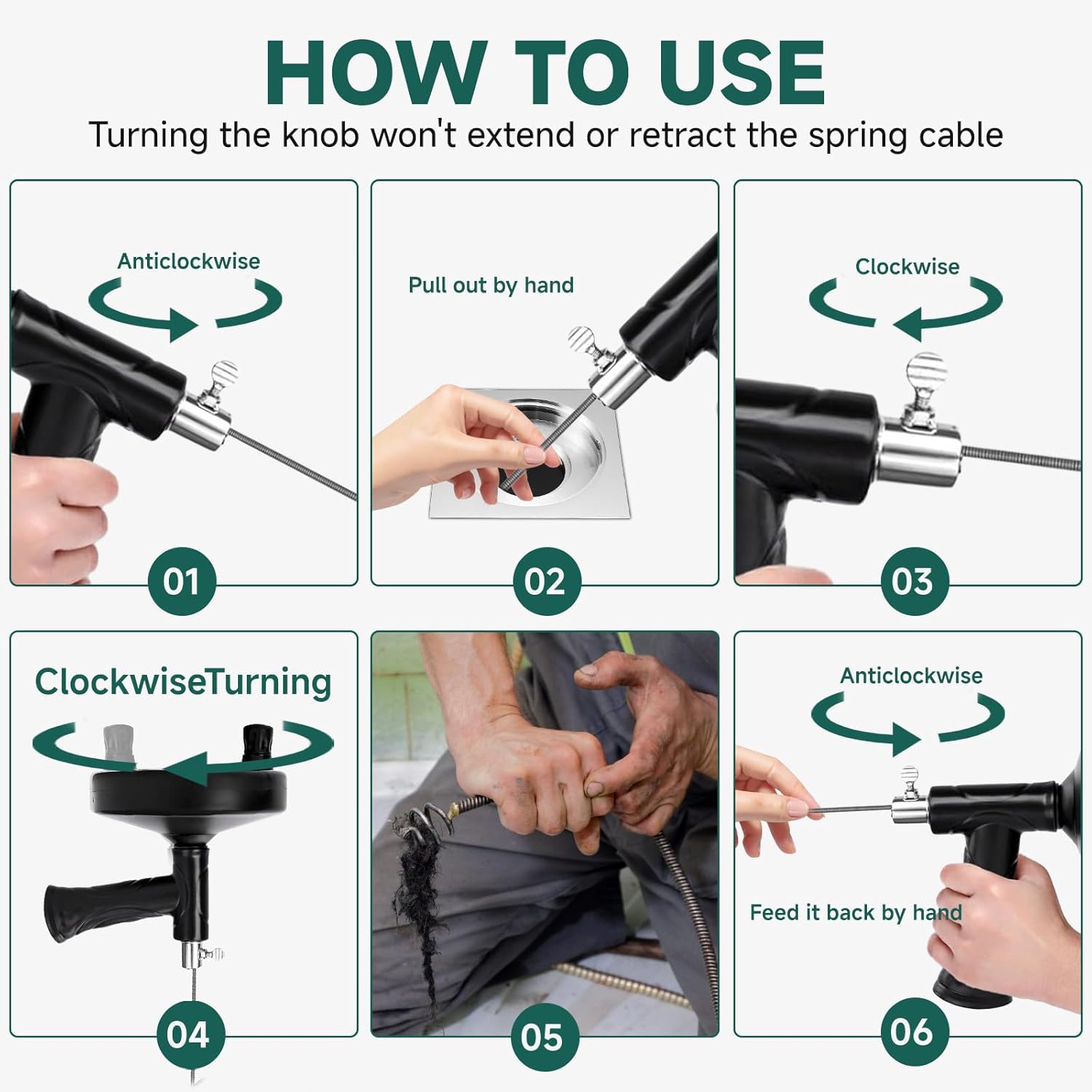 HOW TO USE

Turning the knob won't extend or retract the spring cable

Anticlockwise

01

Pull out by hand

02

Clockwise

03

ClockwiseTurning

04

05

Anticlockwise

Feed it back by hand

06