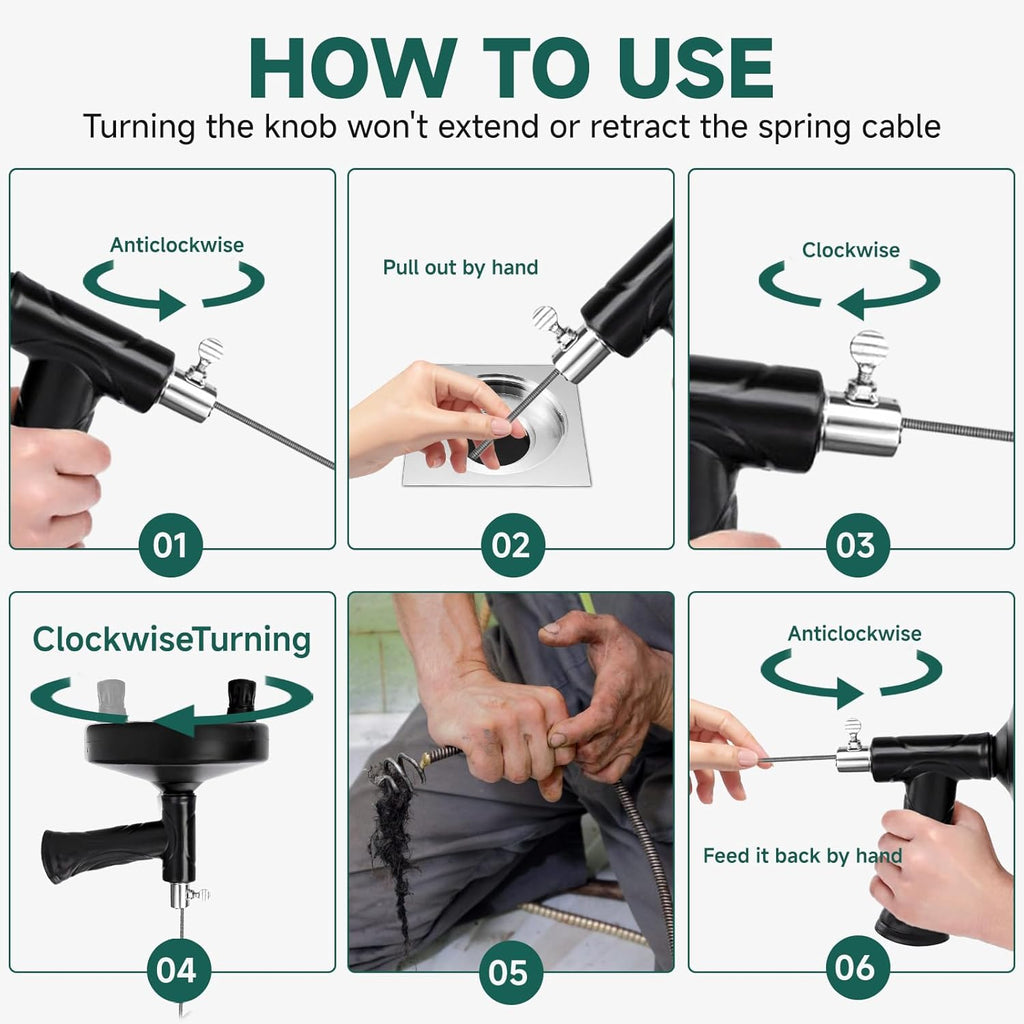 HOW TO USE
Turning the knob won't extend or retract the spring cable

Anticlockwise
01

Pull out by hand
02

Clockwise
03

ClockwiseTurning
04

05

Anticlockwise
Feed it back by hand
06