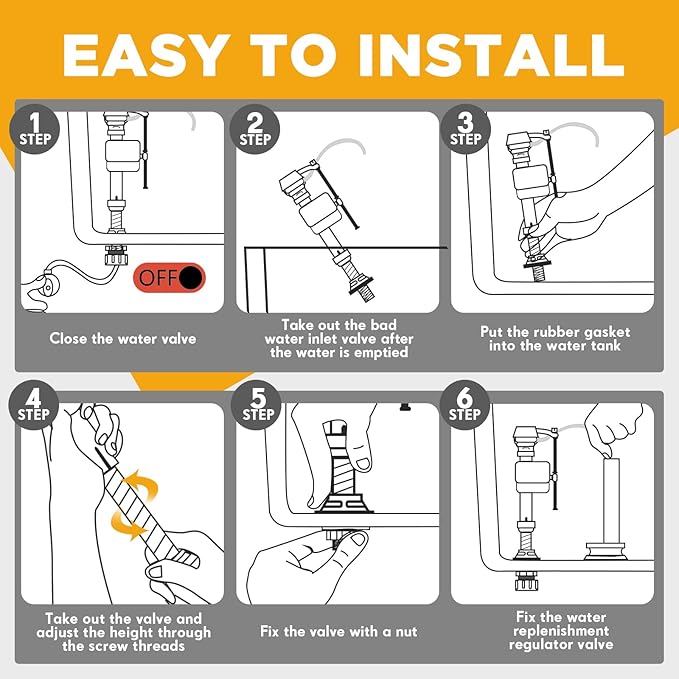 EASY TO INSTALL

1 STEP

OFF

Close the water valve

2 STEP

Take out the bad water inlet valve after the water is emptied

3 STEP

Put the rubber gasket into the water tank

4 STEP

Take out the valve and adjust the height through the screw threads

5 STEP

Fix the valve with a nut

6 STEP

Fix the water replenishment regulator valve