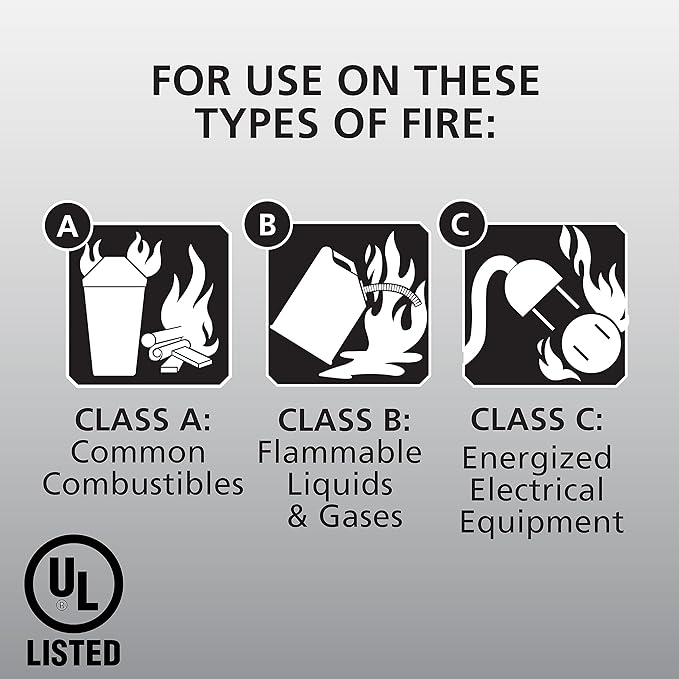 FOR USE ON THESE TYPES OF FIRE:

A

B

C

CLASS A:
Common Combustibles

CLASS B:
Flammable Liquids & Gases

CLASS C:
Energized Electrical Equipment

UL
®
LISTED