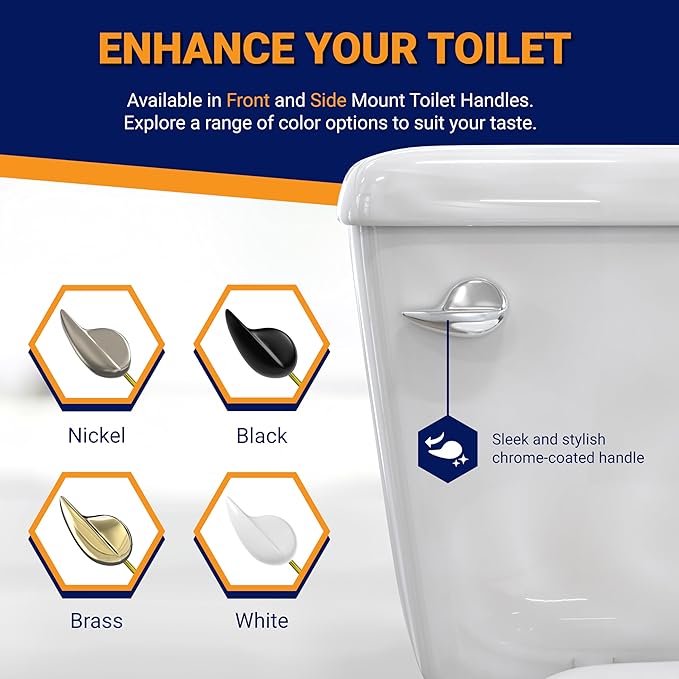 ENHANCE YOUR TOILET

Available in Front and Side Mount Toilet Handles. Explore a range of color options to suit your taste.

Nickel

Black

Brass

White

Sleek and stylish chrome-coated handle