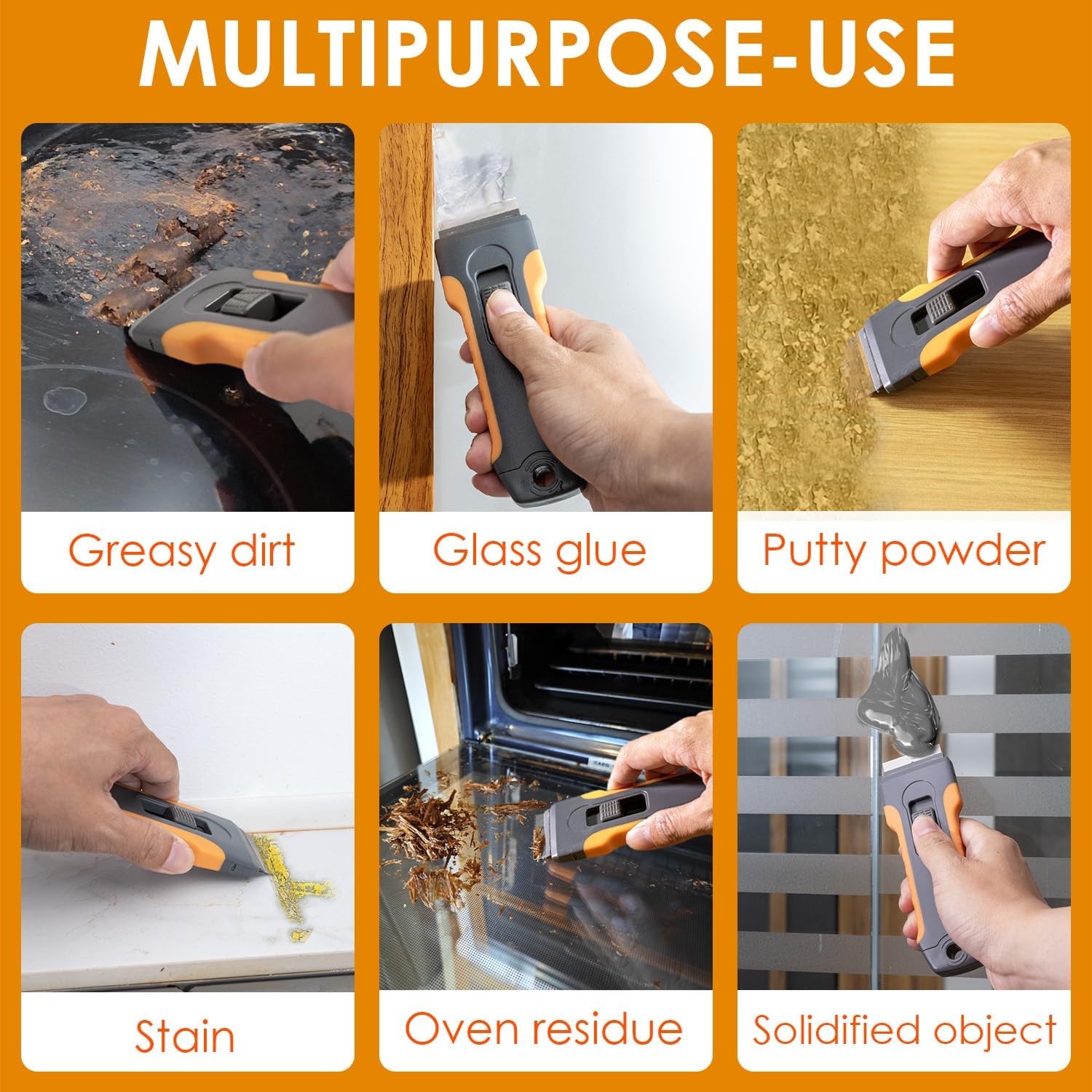 MULTIPURPOSE-USE

Greasy dirt

Glass glue

Putty powder

Stain

Oven residue

Solidified object