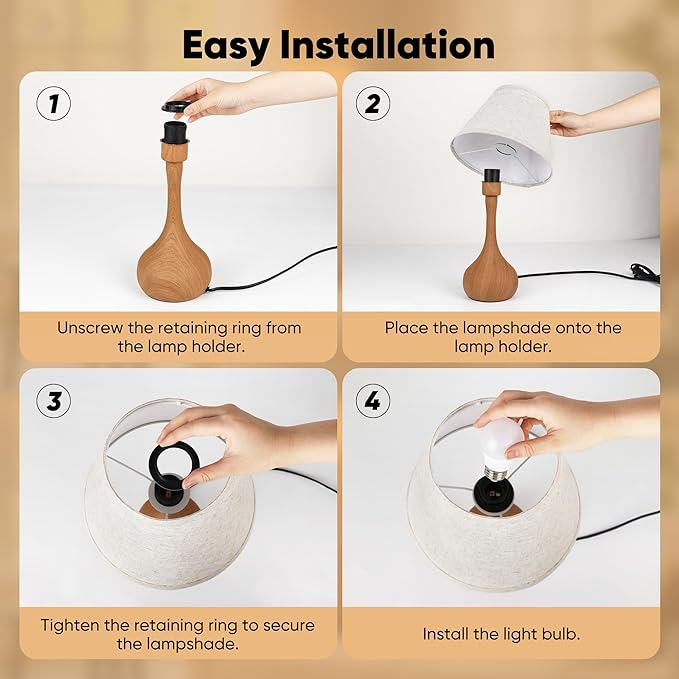 Easy Installation

1

Unscrew the retaining ring from the lamp holder.

2

Place the lampshade onto the lamp holder.

3

Tighten the retaining ring to secure the lampshade.

4

Install the light bulb.