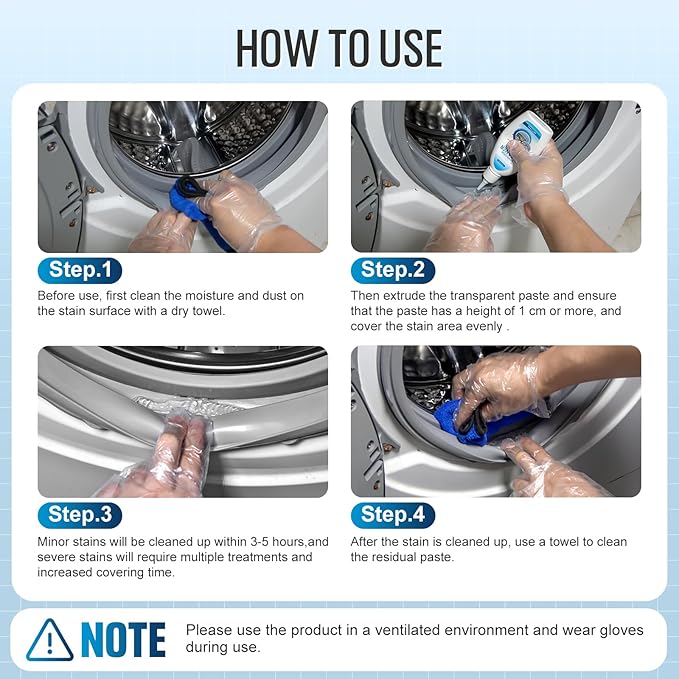 HOW TO USE

Step.1
Before use, first clean the moisture and dust on the stain surface with a dry towel.

Step.2
Then extrude the transparent paste and ensure that the paste has a height of 1 cm or more, and cover the stain area evenly .

Step.3
Minor stains will be cleaned up within 3-5 hours,and severe stains will require multiple treatments and increased covering time.

Step.4
After the stain is cleaned up, use a towel to clean the residual paste.

NOTE
Please use the product in a ventilated environment and wear gloves during use.