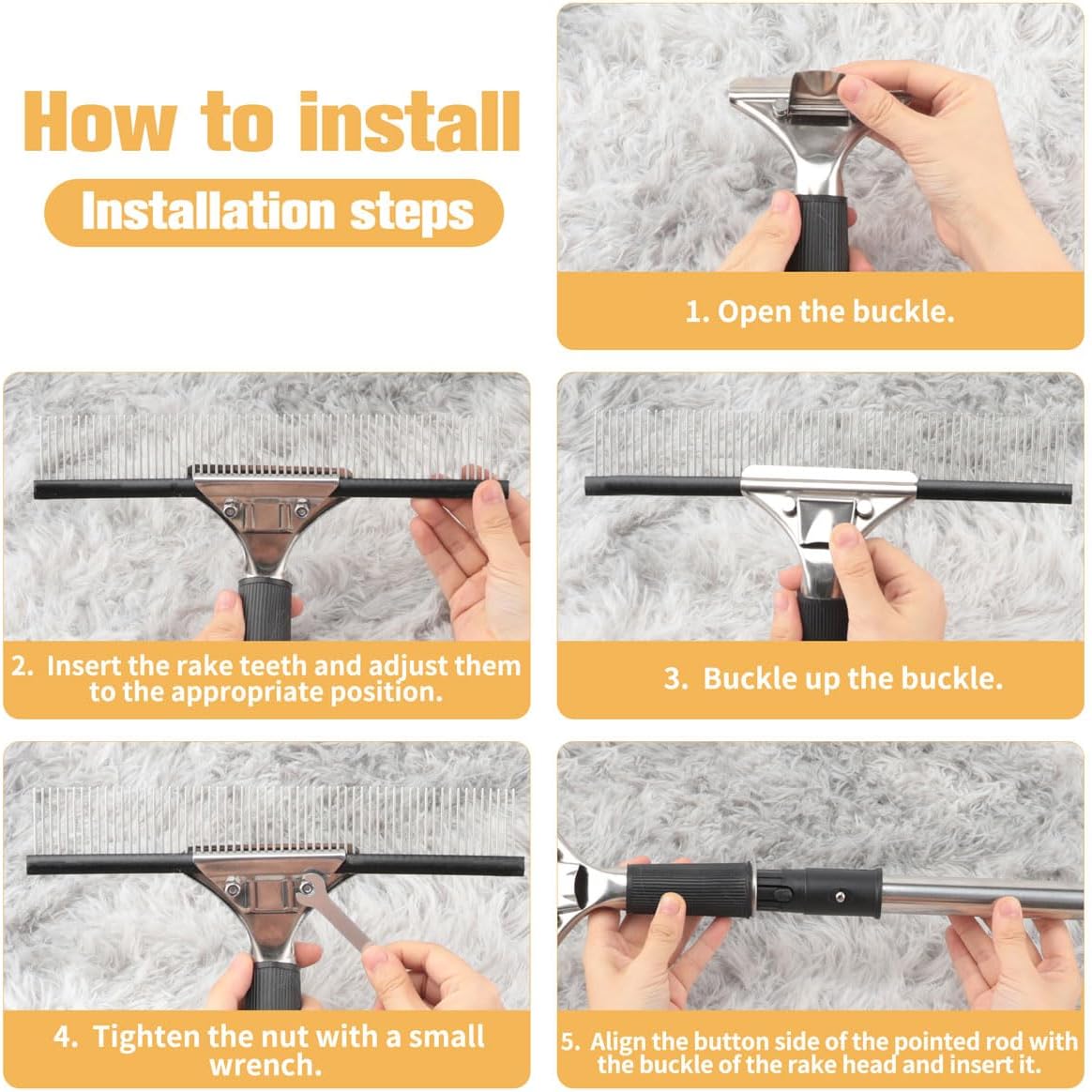 How to install

Installation steps

1. Open the buckle.

2. Insert the rake teeth and adjust them to the appropriate position.

3. Buckle up the buckle.

4. Tighten the nut with a small wrench.

5. Align the button side of the pointed rod with the buckle of the rake head and insert it.